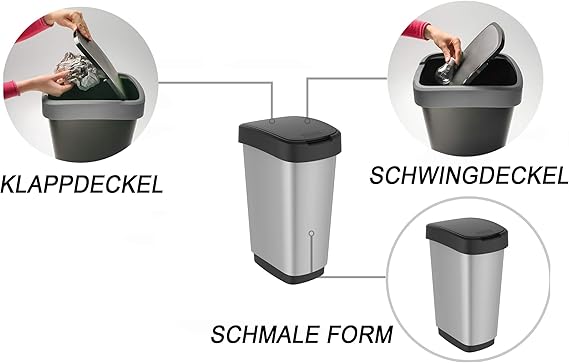 KLAPPDECKEL

SCHWINGDECKEL

SCHMALE FORM