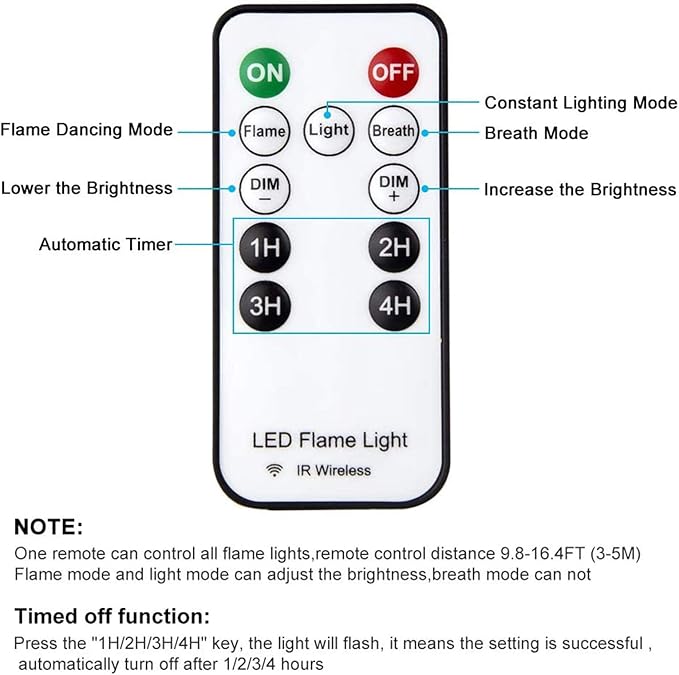 ON
OFF

Constant Lighting Mode

Flame Dancing Mode
Flame
Light
Breath
Breath Mode

Lower the Brightness
DIM −
DIM +
Increase the Brightness

Automatic Timer
1H
2H
3H
4H

LED Flame Light

IR Wireless

NOTE:

One remote can control all flame lights,remote control distance 9.8-16.4FT (3-5M)
Flame mode and light mode can adjust the brightness,breath mode can not

Timed off function:

Press the "1H/2H/3H/4H" key, the light will flash, it means the setting is successful , automatically turn off after 1/2/3/4 hours