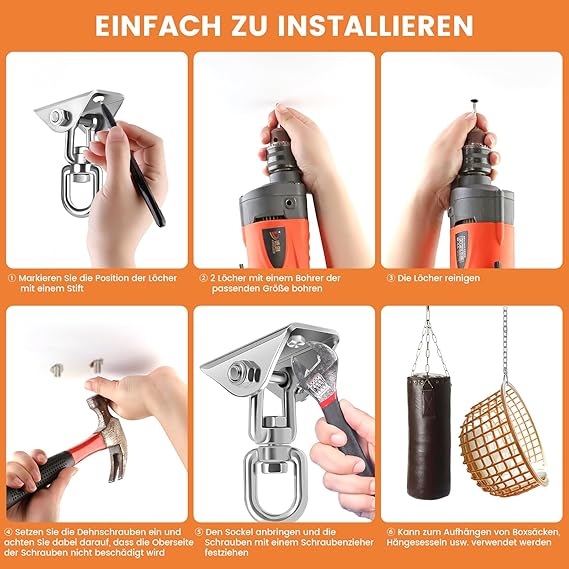 EINFACH ZU INSTALLIEREN

① Markieren Sie die Position der Löcher mit einem Stift

② 2 Löcher mit einem Bohrer der passenden Größe bohren

③ Die Löcher reinigen

④ Setzen Sie die Dehnschrauben ein und achten Sie dabei darauf, dass die Oberseite der Schrauben nicht beschädigt wird

⑤ Den Sockel anbringen und die Schrauben mit einem Schraubenzieher festziehen

⑥ Kann zum Aufhängen von Boxsäcken, Hängesesseln usw. verwendet werden