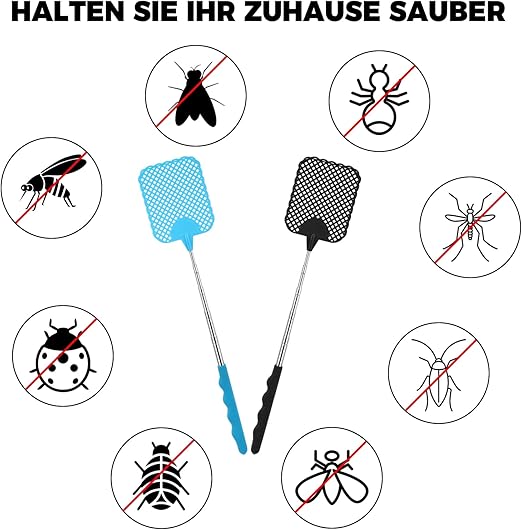 HALTEN SIE IHR ZUHAUSE SAUBER