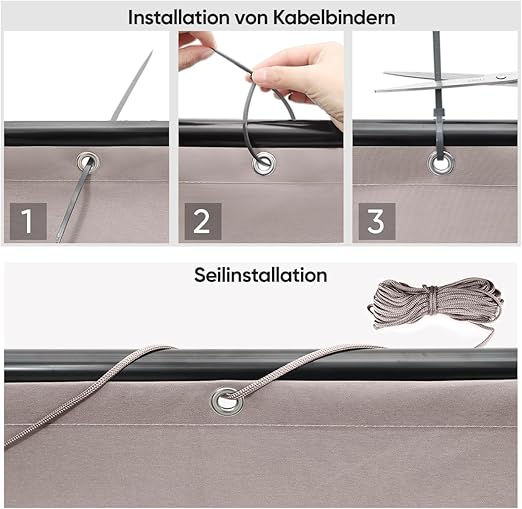 Installation von Kabelbindern

1

2

3

Seilinstallation