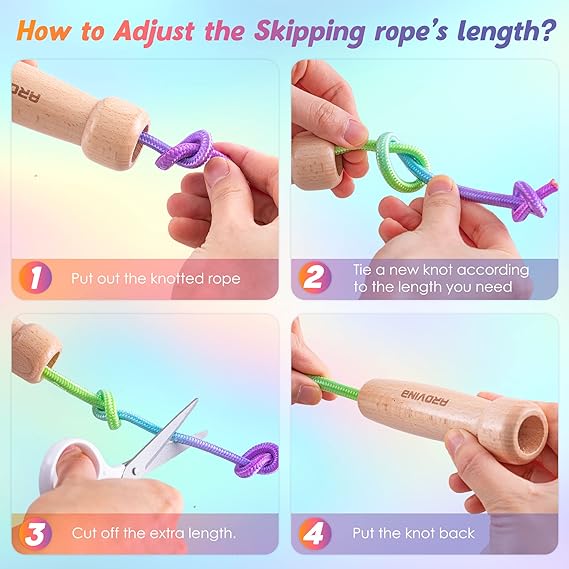 How to Adjust the Skipping rope's length?

ARO

1 Put out the knotted rope

2 Tie a new knot according to the length you need

3 Cut off the extra length.

AROVINA

4 Put the knot back