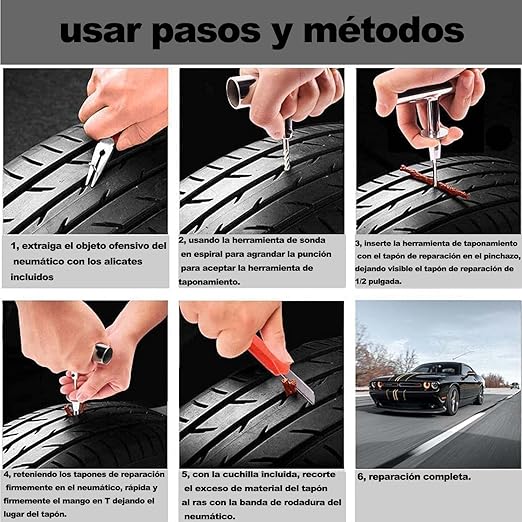 usar pasos y métodos

1, extraiga el objeto ofensivo del neumático con los alicates incluidos

2, usando la herramienta de sonda en espiral para agrandar la punción para aceptar la herramienta de taponamiento.

3, inserte la herramienta de taponamiento con el tapón de reparación en el pinchazo, dejando visible el tapón de reparación de 1/2 pulgada.

4, reteniendo los tapones de reparación firmemente en el neumático, rápida y firmemente el mango en T dejando el lugar del tapón.

5, con la cuchilla incluida, recorte el exceso de material del tapón al ras con la banda de rodadura del neumático.

6, reparación completa.