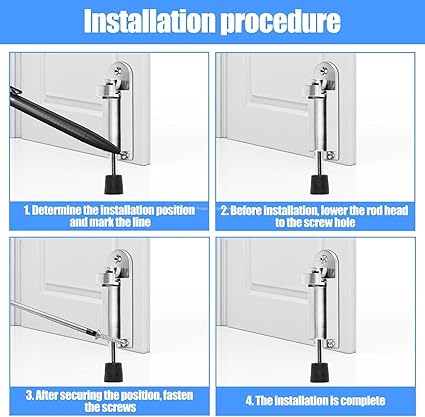 Installation procedure

1. Determine the installation position and mark the line

2. Before installation, lower the rod head to the screw hole

3. After securing the position, fasten the screws

4. The installation is complete