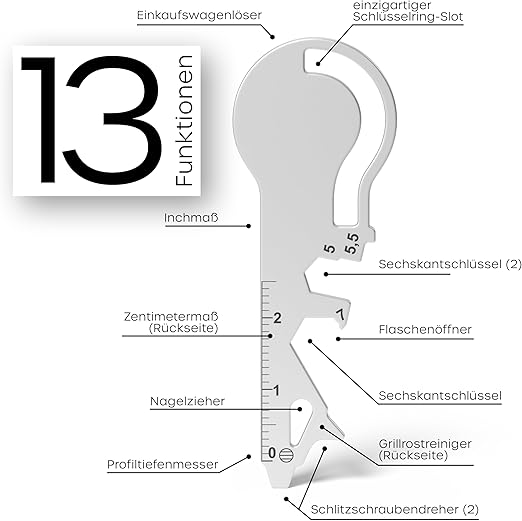 13
Funktionen

Einkaufswagenlöser

einzigartiger Schlüsselring-Slot

Inchmaß

5 5,5

Sechskantschlüssel (2)

Zentimetermaß (Rückseite)

2

7

Flaschenöffner

Sechskantschlüssel

1

Nagelzieher

Grillrostreiniger (Rückseite)

0

Profiltiefenmesser

Schlitzschraubendreher (2)