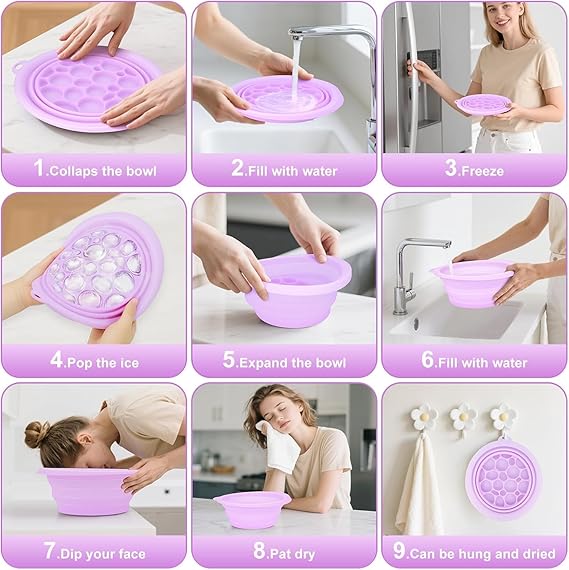 1.Collaps the bowl

2.Fill with water

3.Freeze

4.Pop the ice

5.Expand the bowl

6.Fill with water

7.Dip your face

8.Pat dry

9.Can be hung and dried