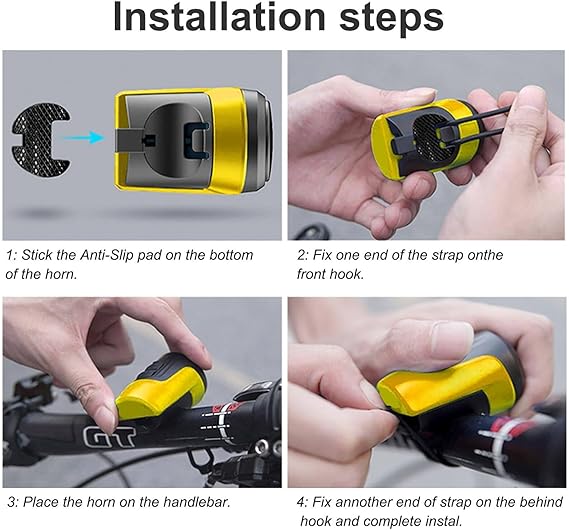 Installation steps

1: Stick the Anti-Slip pad on the bottom of the horn.

2: Fix one end of the strap onthe front hook.

GT

3: Place the horn on the handlebar.

4: Fix annother end of strap on the behind hook and complete instal.