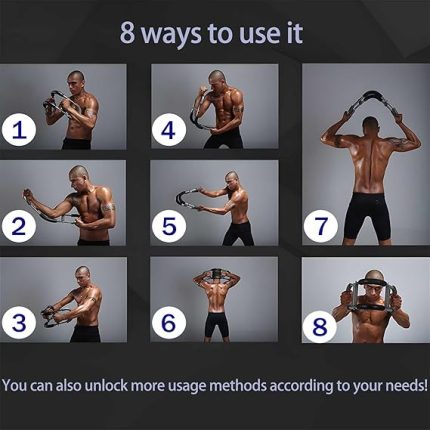 8 ways to use it

1

4

7

2

5

3

6

8

You can also unlock more usage methods according to your needs!