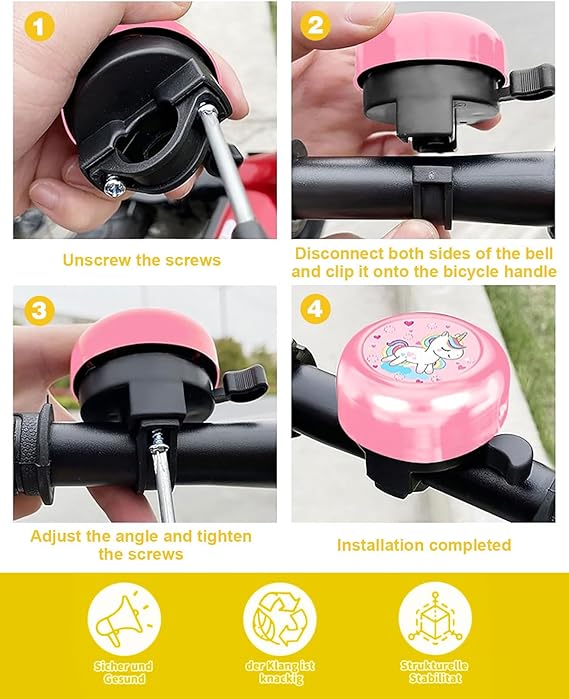 1

Unscrew the screws

2

Disconnect both sides of the bell and clip it onto the bicycle handle

3

Adjust the angle and tighten the screws

4

Installation completed

Sicher und Gesund

der Klang ist knackig

Strukturelle Stabilitat