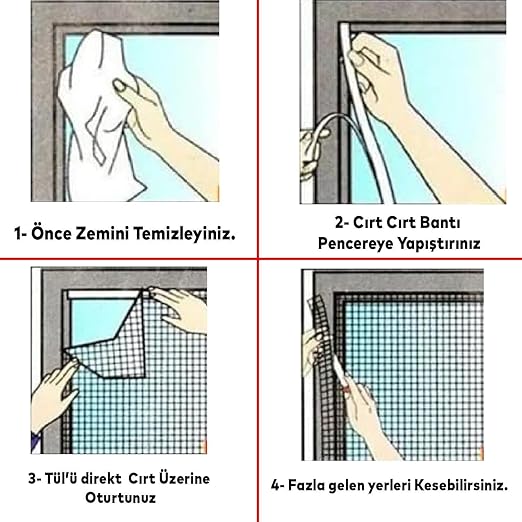 1- Önce Zemini Temizleyiniz.

2- Cırt Cırt Bantı Pencereye Yapıştırınız

3- Tül'ü direkt Cırt Üzerine Oturtunuz

4- Fazla gelen yerleri Kesebilirsiniz.