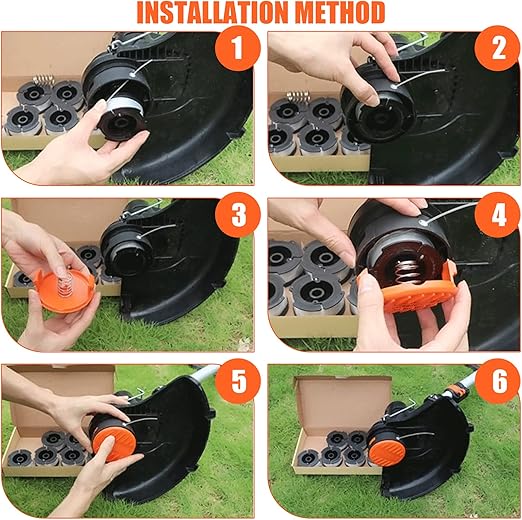 INSTALLATION METHOD

1

2

3

4

5

6