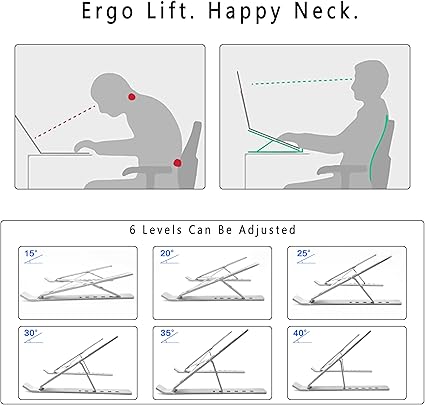 Ergo Lift. Happy Neck.

6 Levels Can Be Adjusted

15°

20°

25°

30°

35°

40°