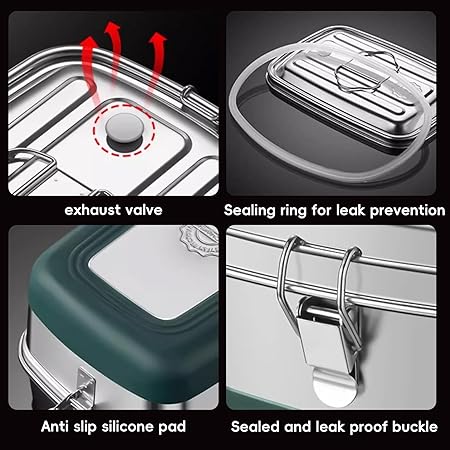 exhaust valve

Sealing ring for leak prevention

Anti slip silicone pad

Sealed and leak proof buckle