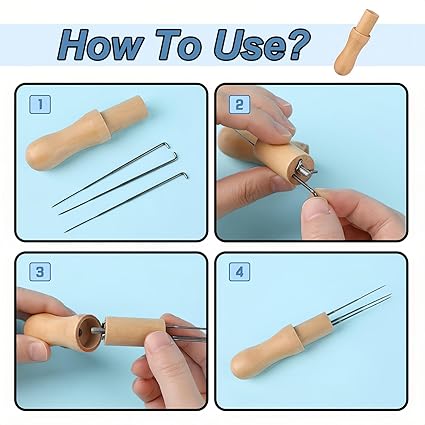 How To Use?

1

2

3

4