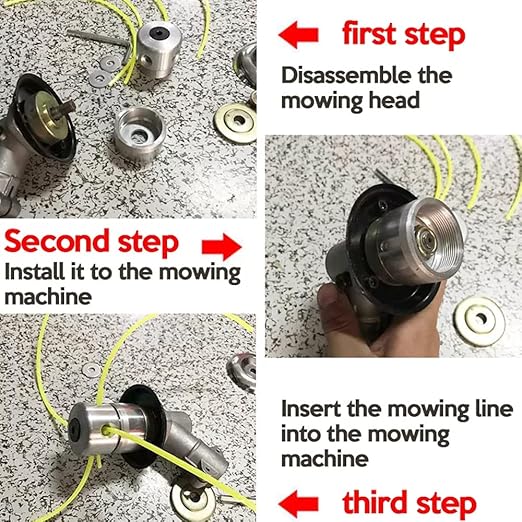 first step
Disassemble the mowing head

Second step
Install it to the mowing machine

Insert the mowing line into the mowing machine

third step