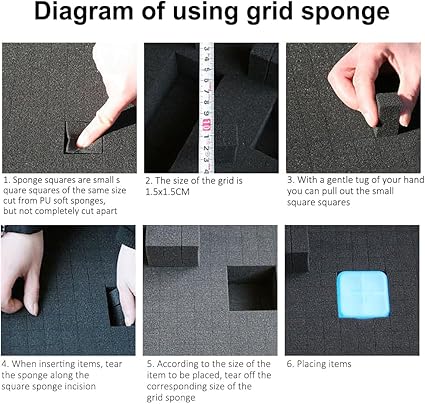 Diagram of using grid sponge

3 4 5 6 7 8 9 10 1 2 3 4

1. Sponge squares are small s quare squares of the same size cut from PU soft sponges, but not completely cut apart

2. The size of the grid is 1.5x1.5CM

3. With a gentle tug of your hand you can pull out the small square squares

4. When inserting items, tear the sponge along the square sponge incision

5. According to the size of the item to be placed, tear off the corresponding size of the grid sponge

6. Placing items