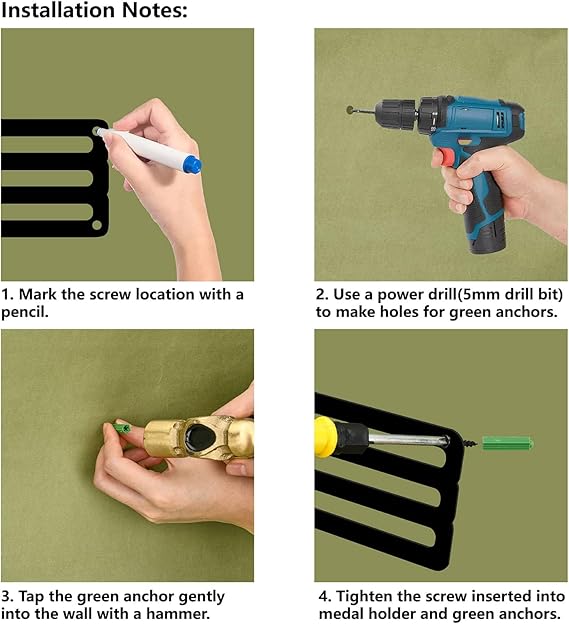 Installation Notes:

1. Mark the screw location with a pencil.

2. Use a power drill(5mm drill bit) to make holes for green anchors.

3. Tap the green anchor gently into the wall with a hammer.

4. Tighten the screw inserted into medal holder and green anchors.