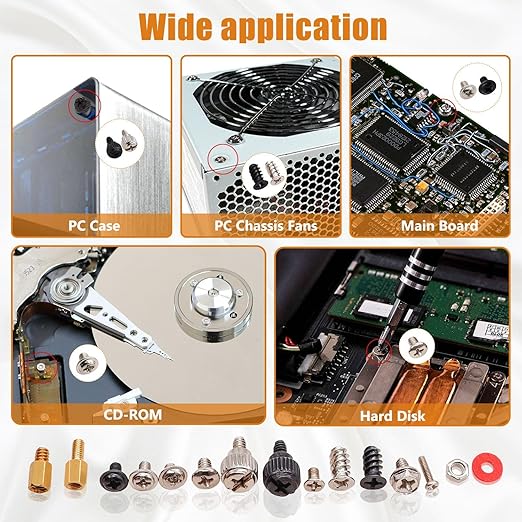 Wide application

PC Case

PC Chassis Fans

Main Board

CD-ROM

Hard Disk