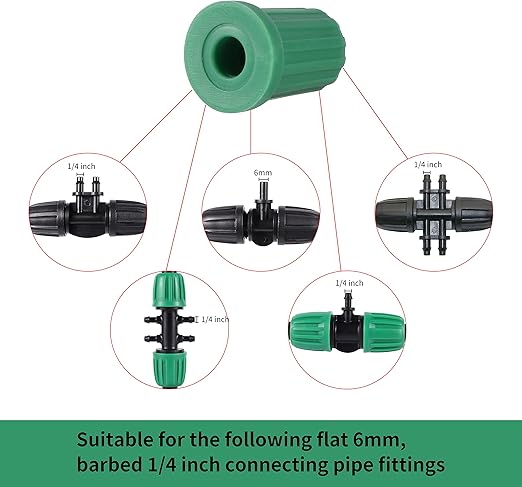 1/4 inch

6mm

1/4 inch

1/4 inch

1/4 inch

Suitable for the following flat 6mm, barbed 1/4 inch connecting pipe fittings