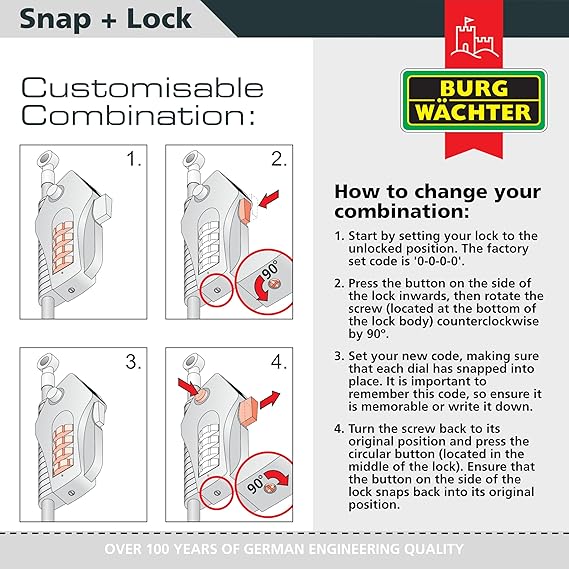 Snap + Lock

Customisable Combination:

1.

2.

90°

3.

4.

90°

BURG WÄCHTER

How to change your combination:

1. Start by setting your lock to the unlocked position. The factory set code is '0-0-0-0'.

2. Press the button on the side of the lock inwards, then rotate the screw (located at the bottom of the lock body) counterclockwise by 90°.

3. Set your new code, making sure that each dial has snapped into place. It is important to remember this code, so ensure it is memorable or write it down.

4. Turn the screw back to its original position and press the circular button (located in the middle of the lock). Ensure that the button on the side of the lock snaps back into its original position.

OVER 100 YEARS OF GERMAN ENGINEERING QUALITY