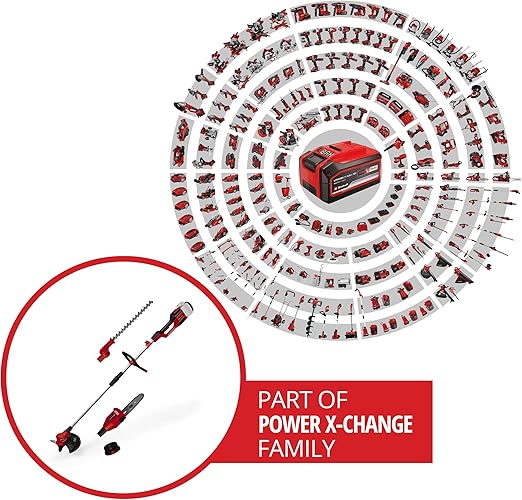 PART OF
POWER X-CHANGE
FAMILY