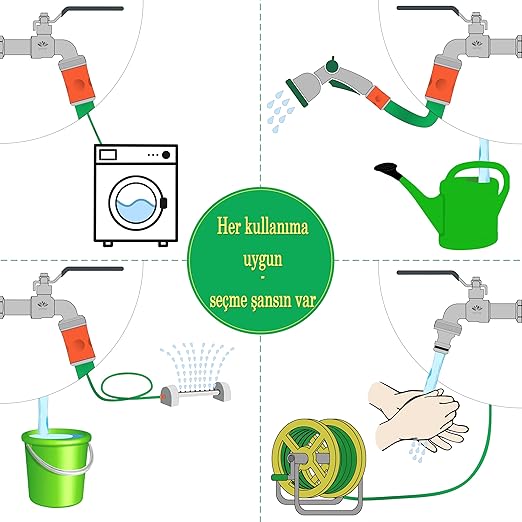 Her kullanıma
uygun
-
seçme şansın var