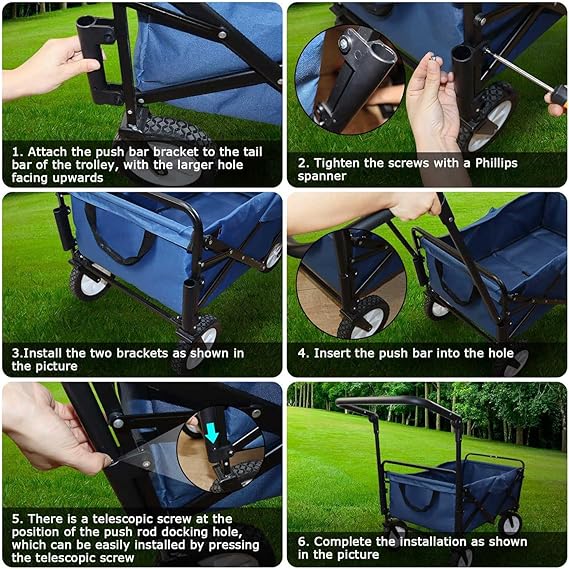 1. Attach the push bar bracket to the tail bar of the trolley, with the larger hole facing upwards

2. Tighten the screws with a Phillips spanner

3.Install the two brackets as shown in the picture

4. Insert the push bar into the hole

5. There is a telescopic screw at the position of the push rod docking hole, which can be easily installed by pressing the telescopic screw

6. Complete the installation as shown in the picture