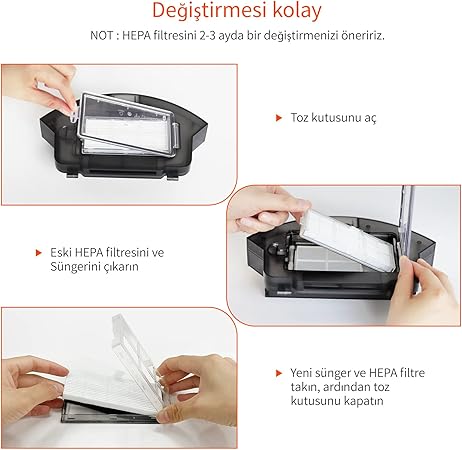 Değiştirmesi kolay

NOT : HEPA filtresini 2-3 ayda bir değiştirmenizi öneririz.

Toz kutusunu aç

Eski HEPA filtresini ve Süngerini çıkarın

Yeni sünger ve HEPA filtre takın, ardından toz kutusunu kapatın