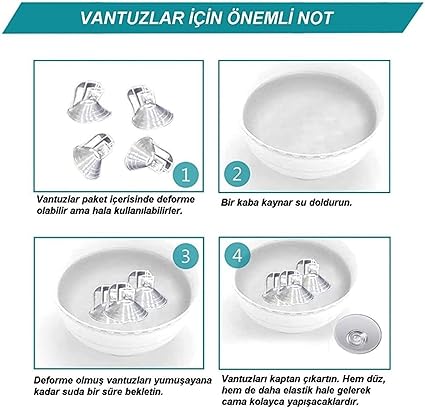 VANTUZLAR İÇİN ÖNEMLİ NOT

1

Vantuzlar paket içerisinde deforme olabilir ama hala kullanılabilirler.

2

Bir kaba kaynar su doldurun.

3

Deforme olmuş vantuzları yumuşayana kadar suda bir süre bekletin.

4

Vantuzları kaptan çıkartın. Hem düz, hem de daha elastik hale gelerek cama kolayca yapışacaklardır.