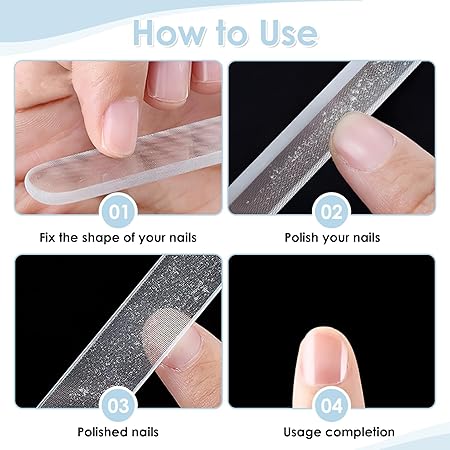 How to Use

01

Fix the shape of your nails

02

Polish your nails

03

Polished nails

04

Usage completion