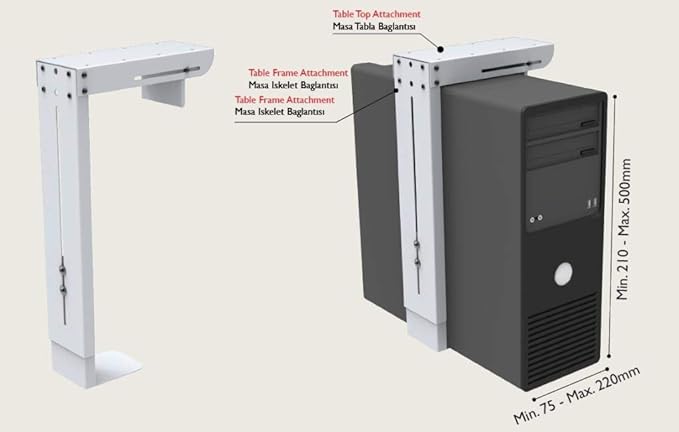 Table Top Attachment
Masa Tabla Baglantısı

Table Frame Attachment
Masa Iskelet Baglantısı

Table Frame Attachment
Masa Iskelet Baglantısı

Min. 210 - Max. 500mm

Min. 75 - Max. 220mm