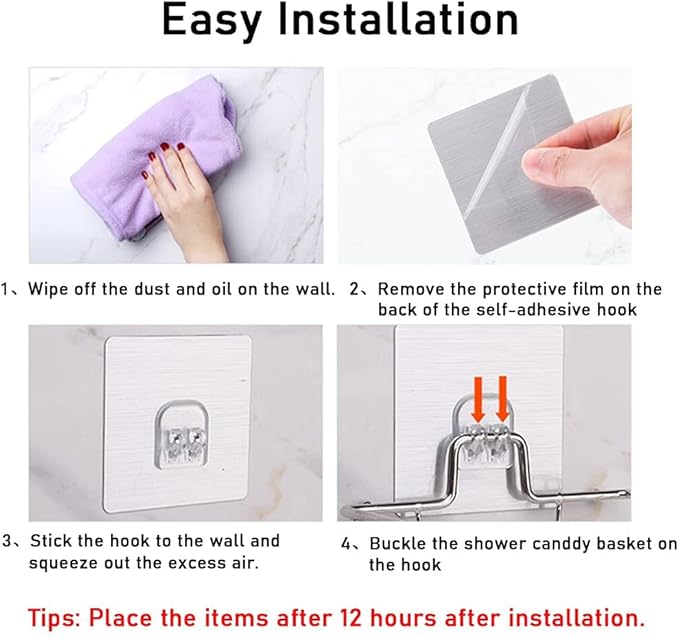 Easy Installation

1、Wipe off the dust and oil on the wall.

2、Remove the protective film on the back of the self-adhesive hook

3、Stick the hook to the wall and squeeze out the excess air.

4、Buckle the shower canddy basket on the hook

Tips: Place the items after 12 hours after installation.