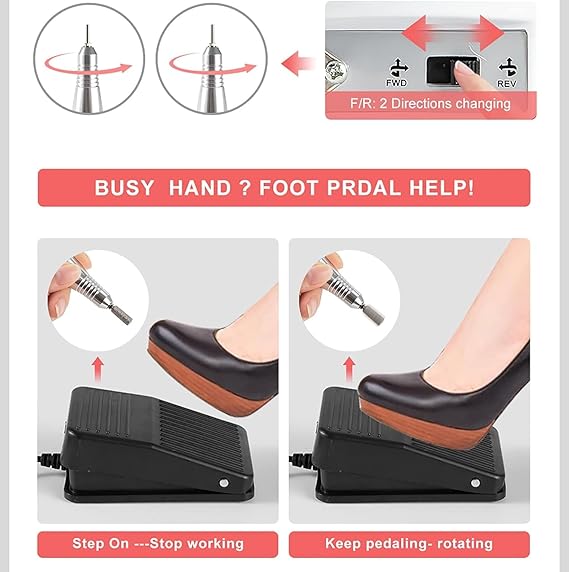 FWD

REV

F/R: 2 Directions changing

BUSY HAND ? FOOT PRDAL HELP!

Step On ---Stop working

Keep pedaling- rotating