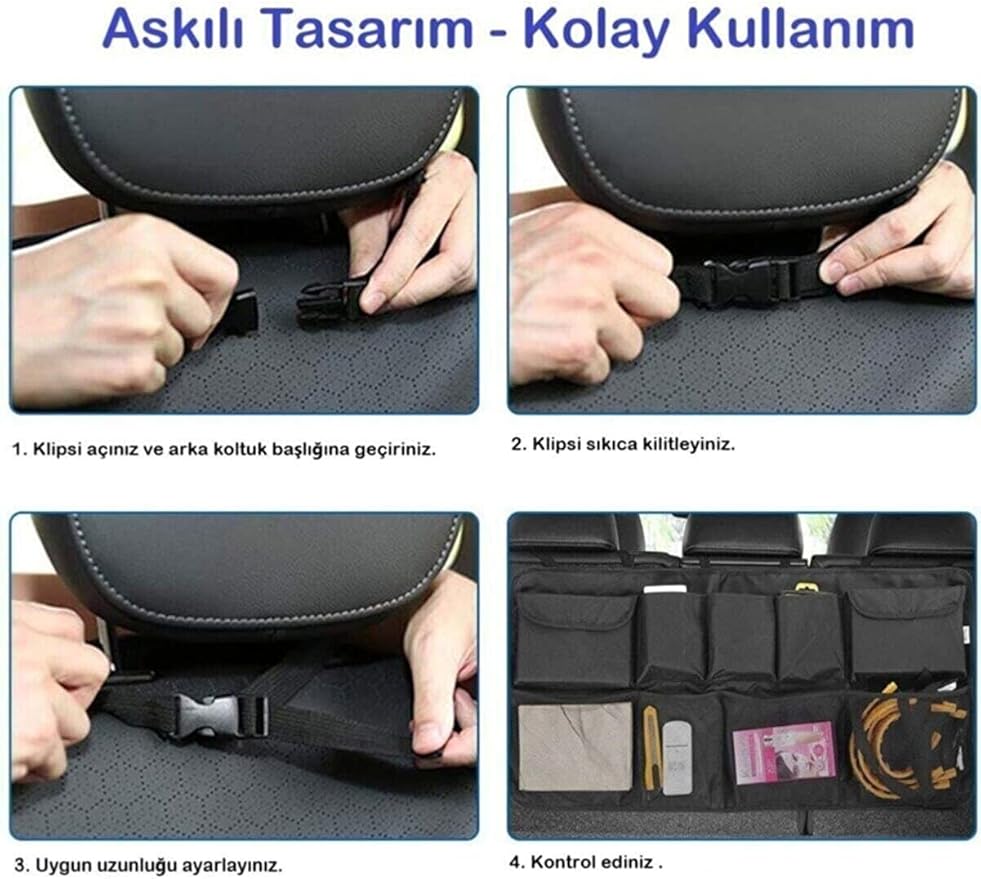 Askılı Tasarım - Kolay Kullanım

1. Klipsi açınız ve arka koltuk başlığına geçiriniz.

2. Klipsi sıkıca kilitleyiniz.

3. Uygun uzunluğu ayarlayınız.

4. Kontrol ediniz .