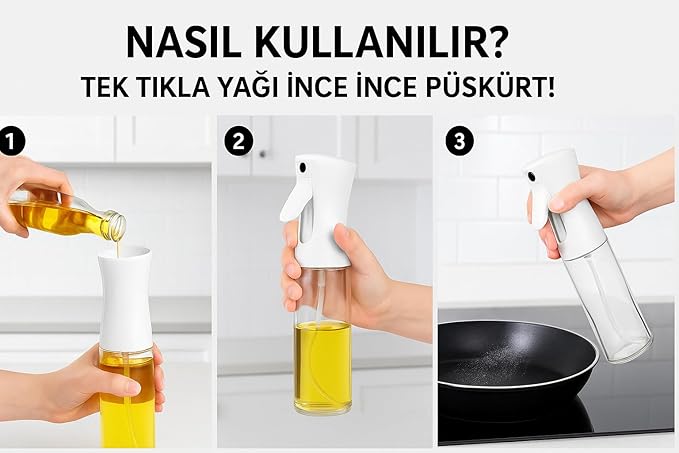 NASIL KULLANILIR?
TEK TIKLA YAĞI İNCE İNCE PÜSKÜRT!

1

2

3