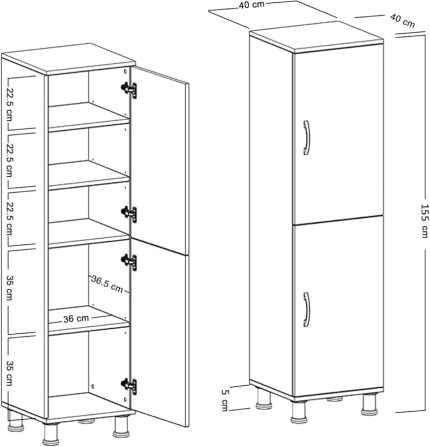 22.5 cm
22.5 cm
22.5 cm
35 cm
35 cm
36.5 cm
36 cm
40 cm
40 cm
155 cm
5 cm