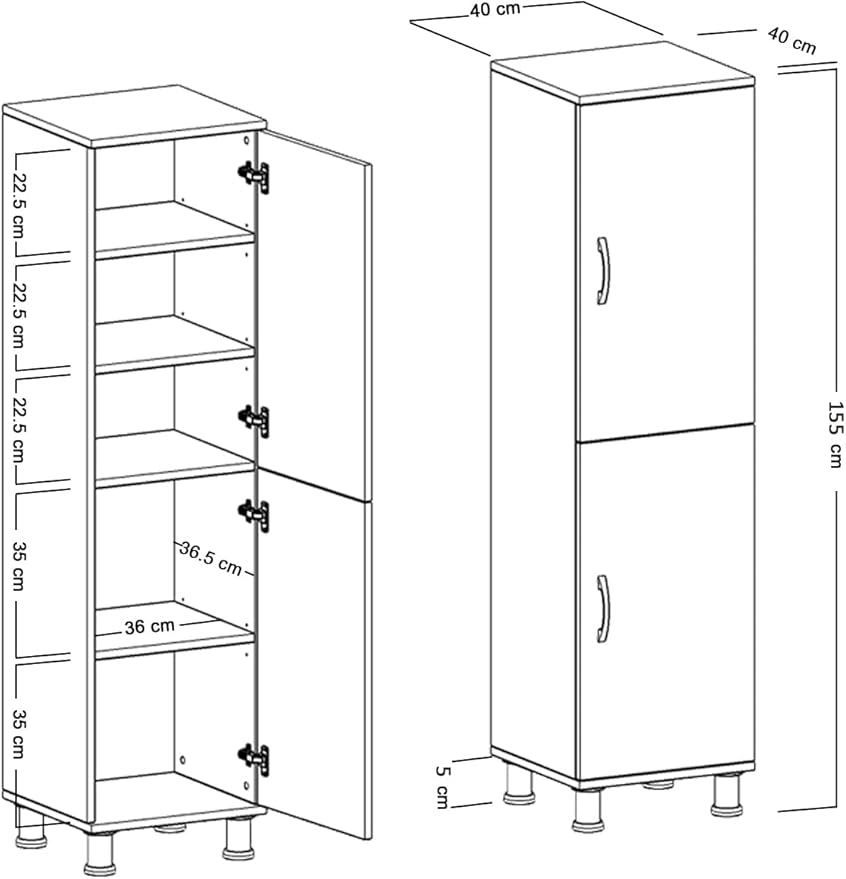 22.5 cm
22.5 cm
22.5 cm
35 cm
35 cm
36.5 cm
36 cm
40 cm
40 cm
155 cm
5 cm