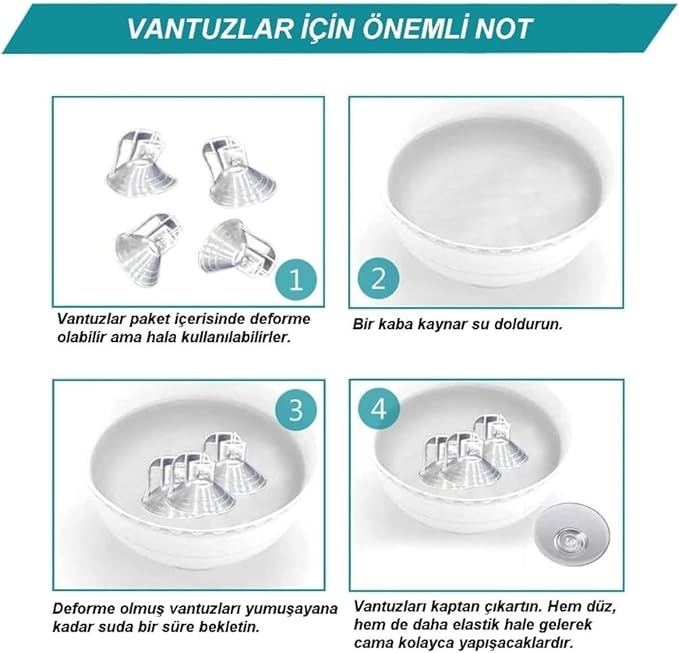 VANTUZLAR İÇİN ÖNEMLİ NOT

1

Vantuzlar paket içerisinde deforme olabilir ama hala kullanılabilirler.

2

Bir kaba kaynar su doldurun.

3

Deforme olmuş vantuzları yumuşayana kadar suda bir süre bekletin.

4

Vantuzları kaptan çıkartın. Hem düz, hem de daha elastik hale gelerek cama kolayca yapışacaklardır.