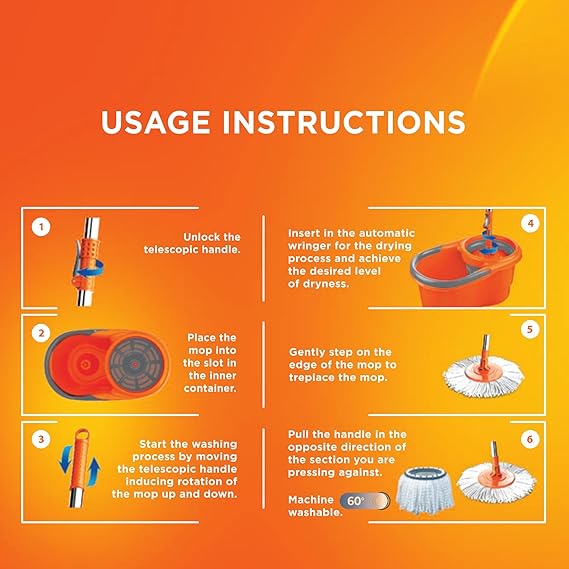 USAGE INSTRUCTIONS

1

Unlock the telescopic handle.

2

Place the mop into the slot in the inner container.

3

Start the washing process by moving the telescopic handle inducing rotation of the mop up and down.

4

Insert in the automatic wringer for the drying process and achieve the desired level of dryness.

5

Gently step on the edge of the mop to treplace the mop.

6

Pull the handle in the opposite direction of the section you are pressing against.

Machine washable. 60°