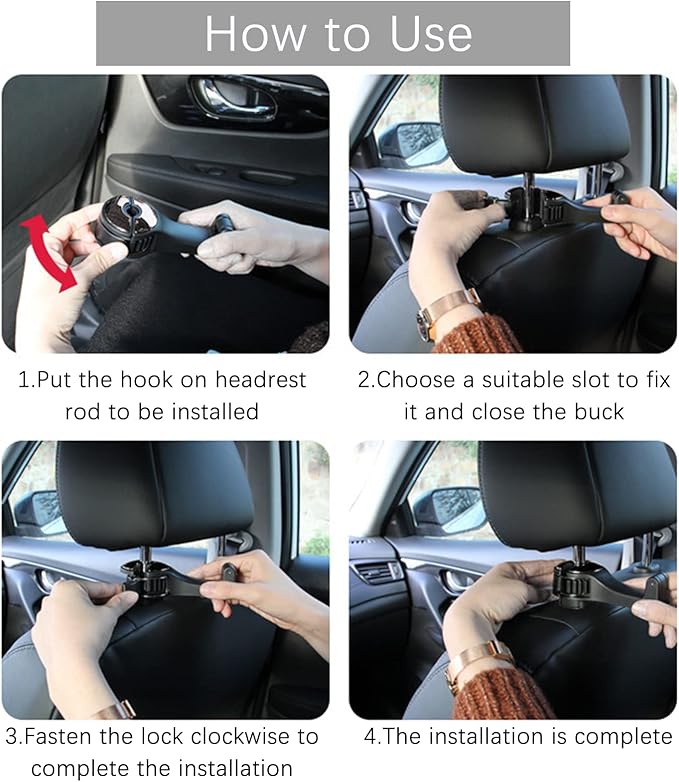 How to Use

1.Put the hook on headrest rod to be installed

2.Choose a suitable slot to fix it and close the buck

3.Fasten the lock clockwise to complete the installation

4.The installation is complete