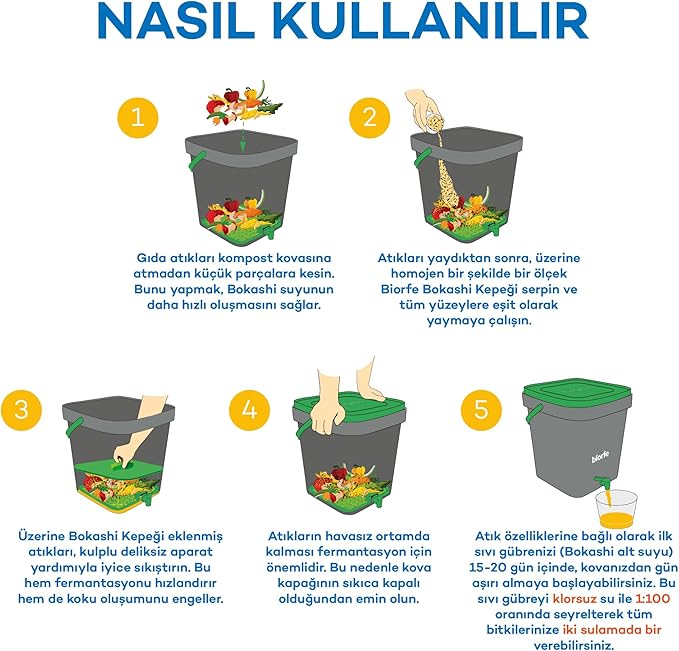 NASIL KULLANILIR

1

Gıda atıkları kompost kovasına atmadan küçük parçalara kesin. Bunu yapmak, Bokashi suyunun daha hızlı oluşmasını sağlar.

2

Atıkları yaydıktan sonra, üzerine homojen bir şekilde bir ölçek Biorfe Bokashi Kepeği serpin ve tüm yüzeylere eşit olarak yaymaya çalışın.

3

Üzerine Bokashi Kepeği eklenmiş atıkları, kulplu deliksiz aparat yardımıyla iyice sıkıştırın. Bu hem fermantasyonu hızlandırır hem de koku oluşumunu engeller.

4

Atıkların havasız ortamda kalması fermantasyon için önemlidir. Bu nedenle kova kapağının sıkıca kapalı olduğundan emin olun.

5

biorfe

Atık özelliklerine bağlı olarak ilk sıvı gübrenizi (Bokashi alt suyu) 15-20 gün içinde, kovanızdan gün aşırı almaya başlayabilirsiniz. Bu sıvı gübreyi klorsuz su ile 1:100 oranında seyrelterek tüm bitkilerinize iki sulamada bir verebilirsiniz.