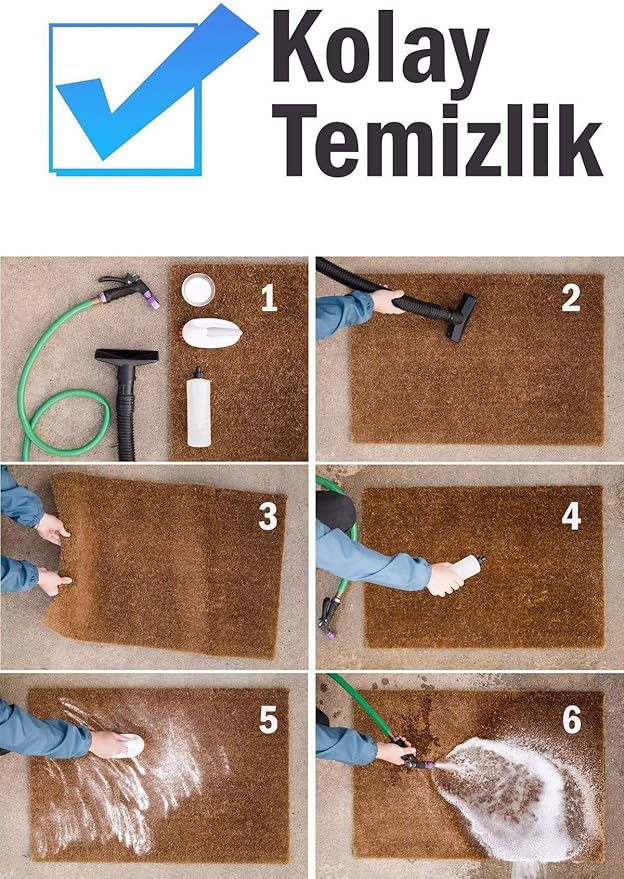 Kolay Temizlik

1

2

3

4

5

6