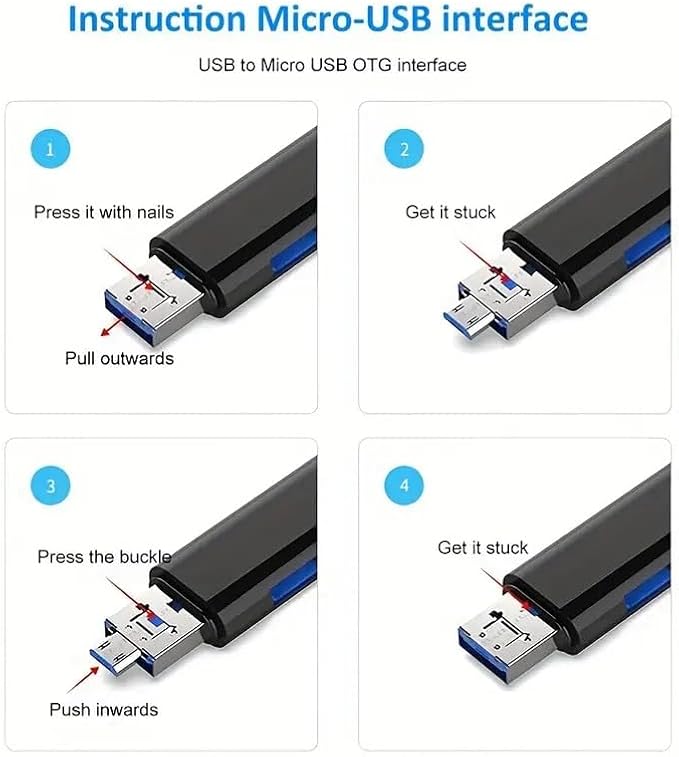 Instruction Micro-USB interface

USB to Micro USB OTG interface

1

Press it with nails

Pull outwards

2

Get it stuck

3

Press the buckle

Push inwards

4

Get it stuck