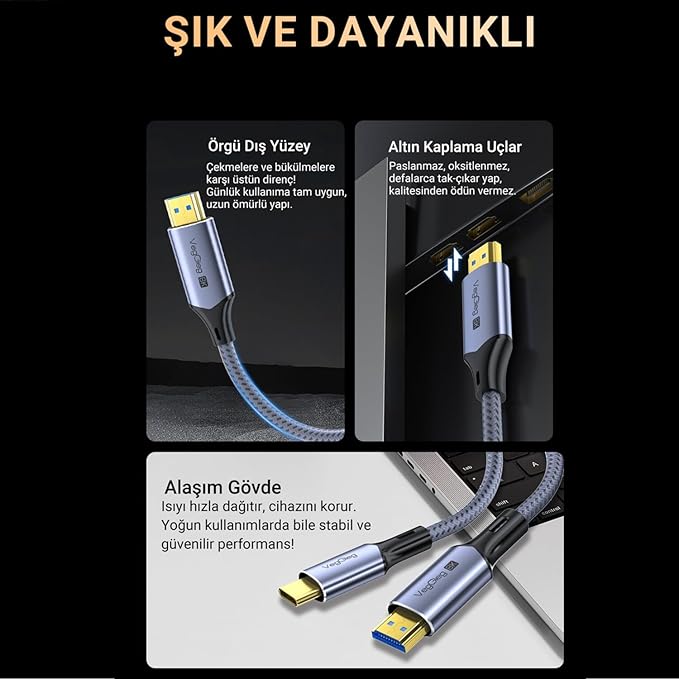 ŞIK VE DAYANIKLI

Örgü Dış Yüzey
Çekmelere ve bükülmelere karşı üstün direnç! Günlük kullanıma tam uygun, uzun ömürlü yapı.

VegGieg 8K

Altın Kaplama Uçlar
Paslanmaz, oksitlenmez, defalarca tak-çıkar yap, kalitesinden ödün vermez.

VegGieg 8K

Alaşım Gövde
Isıyı hızla dağıtır, cihazını korur. Yoğun kullanımlarda bile stabil ve güvenilir performans!

VegGieg
VegGieg 8K
tab
A
shift
control