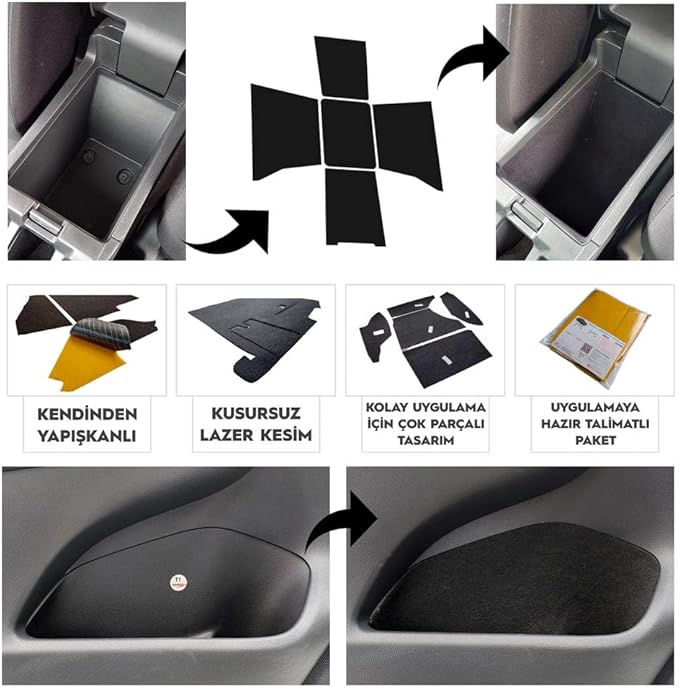 KENDİNDEN YAPIŞKANLI

KUSURSUZ LAZER KESİM

KOLAY UYGULAMA İÇİN ÇOK PARÇALI TASARIM

UYGULAMAYA HAZIR TALİMATLI PAKET