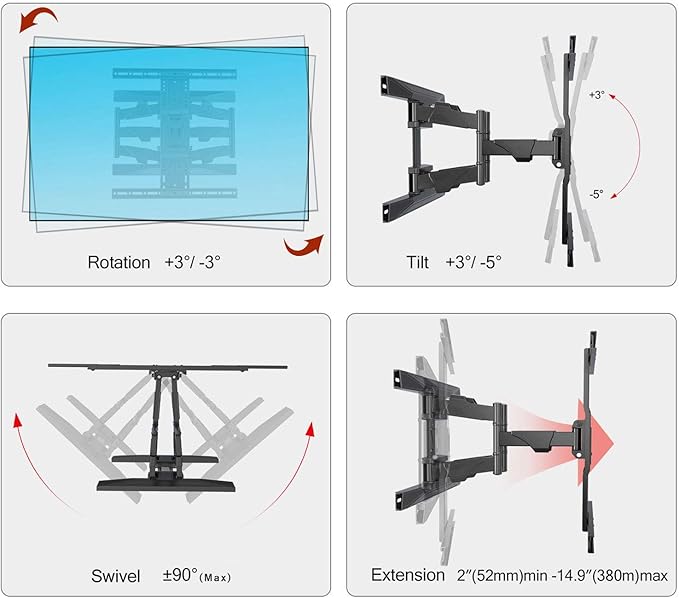 Rotation +3°/ -3°

+3°

-5°

Tilt +3°/ -5°

Swivel ±90°(Max)

Extension 2″(52mm)min -14.9″(380m)max